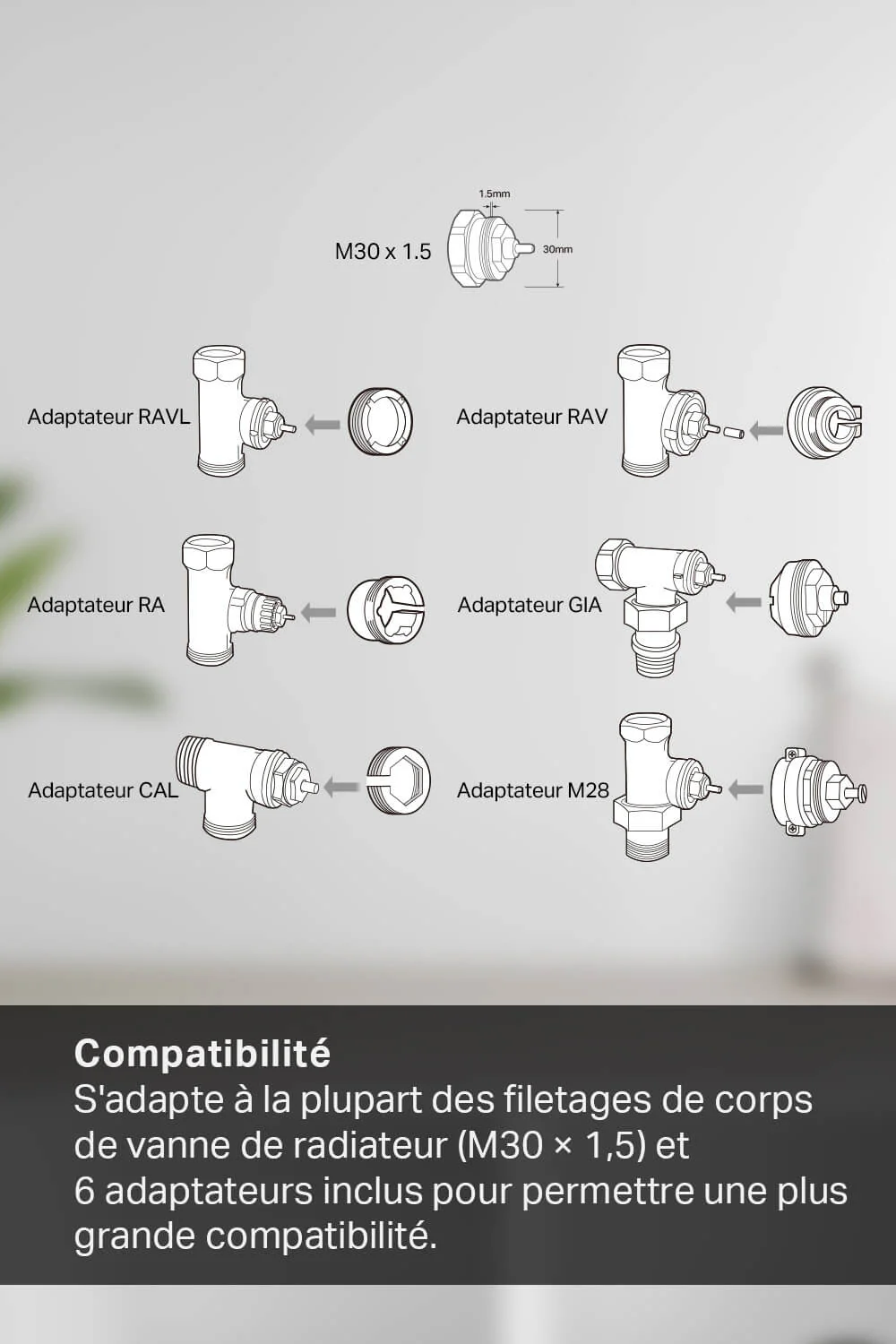 1.5mm

M30 x 1.5

30mm

Adaptateur RAVL

Adaptateur RAV

Adaptateur RA

Adaptateur GIA

Adaptateur CAL

Adaptateur M28

Compatibilité

S'adapte à la plupart des filetages de corps de vanne de radiateur (M30 × 1,5) et 6 adaptateurs inclus pour permettre une plus grande compatibilité.